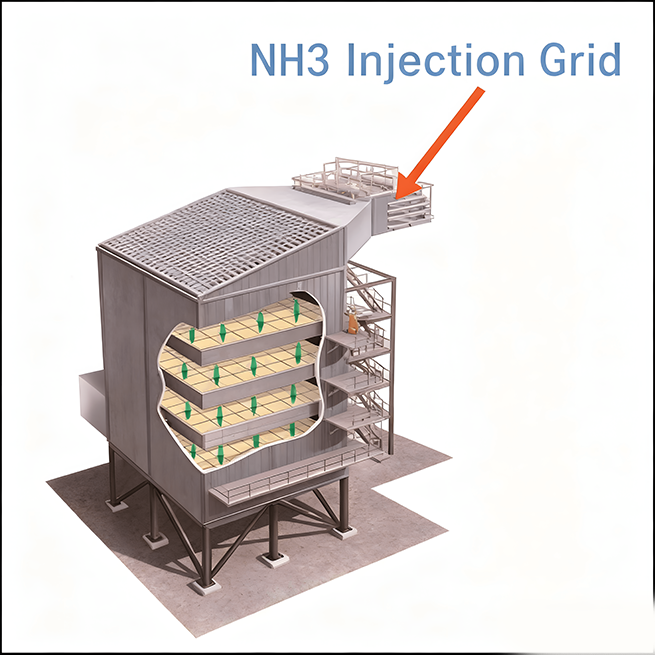 NH3 Injection Grid